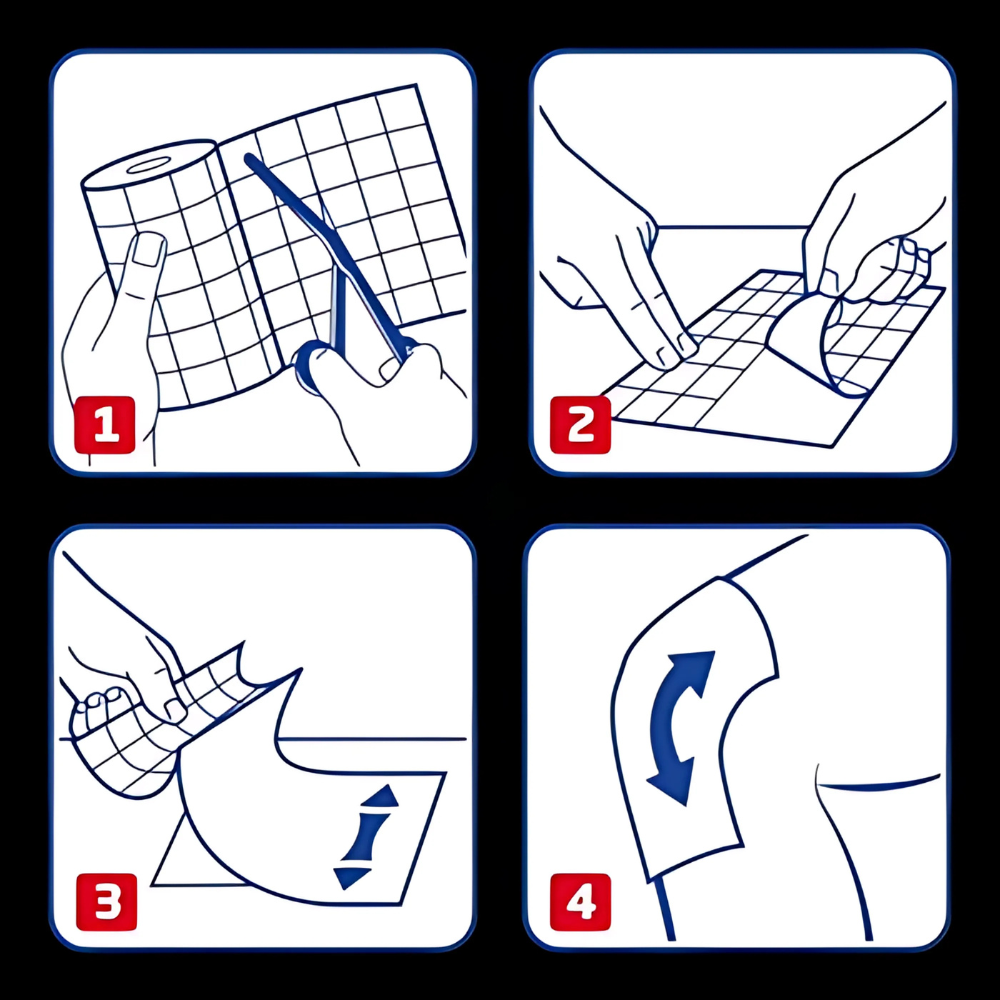 1

2

3

4